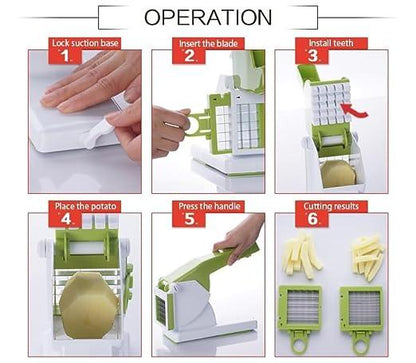 OPERATION

Lock suction base
1.

Insert the blade
2.

Install teeth
3.

Place the potato
4.

Press the handle
5.

Cutting results
6.